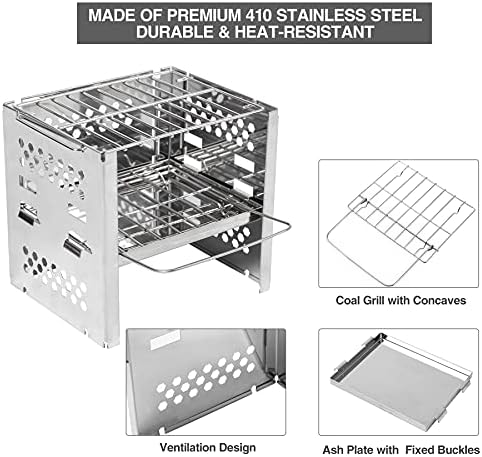 MADE OF PREMIUM 410 STAINLESS STEEL
DURABLE & HEAT-RESISTANT

Coal Grill with Concaves

Ventilation Design

Ash Plate with Fixed Buckles