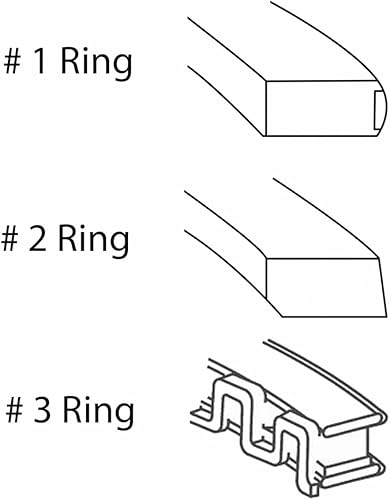 # 1 Ring

# 2 Ring

# 3 Ring