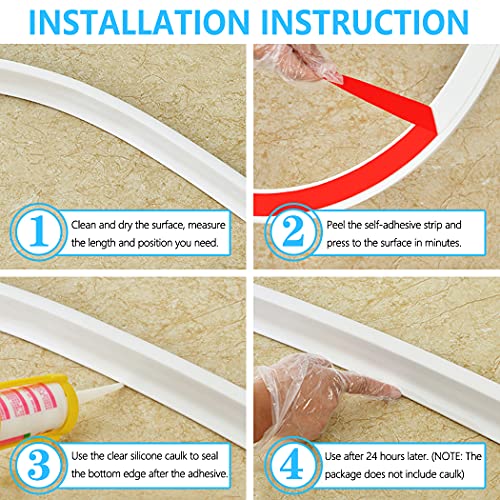 INSTALLATION INSTRUCTION

1 Clean and dry the surface, measure the length and position you need.

2 Peel the self-adhesive strip and press to the surface in minutes.

3 Use the clear silicone caulk to seal the bottom edge after the adhesive.

4 Use after 24 hours later. (NOTE: The package does not include caulk)