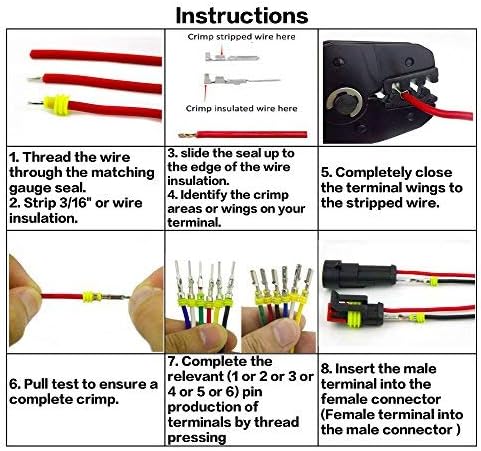 Instructions

Crimp stripped wire here

Crimp insulated wire here

1. Thread the wire through the matching gauge seal.
2. Strip 3/16" or wire insulation.

3. slide the seal up to the edge of the wire insulation.
4. Identify the crimp areas or wings on your terminal.

5. Completely close the terminal wings to the stripped wire.

6. Pull test to ensure a complete crimp.

7. Complete the relevant (1 or 2 or 3 or 4 or 5 or 6) pin production of terminals by thread pressing

8. Insert the male terminal into the female connector (Female terminal into the male connector )