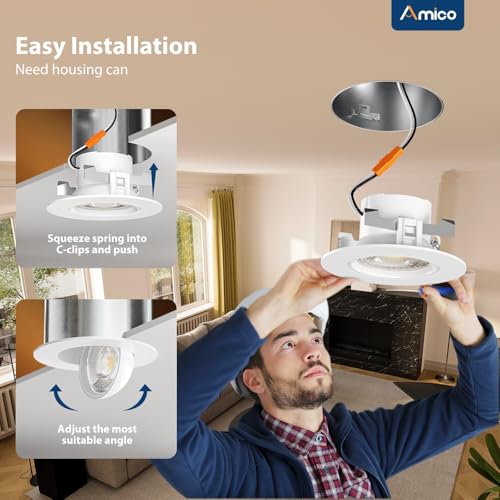 Amico

Easy Installation
Need housing can

Squeeze spring into C-clips and push

Adjust the most suitable angle