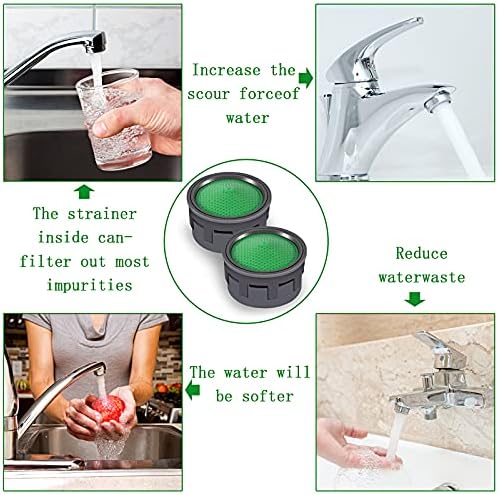 Increase the scour forceof water

The strainer inside can-filter out most impurities

Reduce waterwaste

The water will be softer