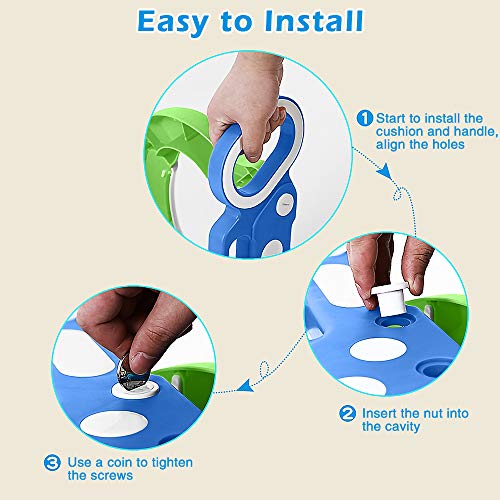 Easy to Install

1 Start to install the cushion and handle, align the holes

2 Insert the nut into the cavity

3 Use a coin to tighten the screws