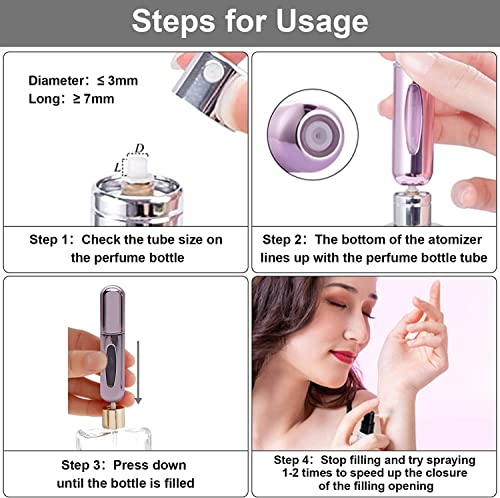 Steps for Usage

Diameter: ≤ 3mm
Long: ≥ 7mm

D
L

Step 1: Check the tube size on the perfume bottle

Step 2: The bottom of the atomizer lines up with the perfume bottle tube

Step 3: Press down until the bottle is filled

Step 4: Stop filling and try spraying 1-2 times to speed up the closure of the filling opening