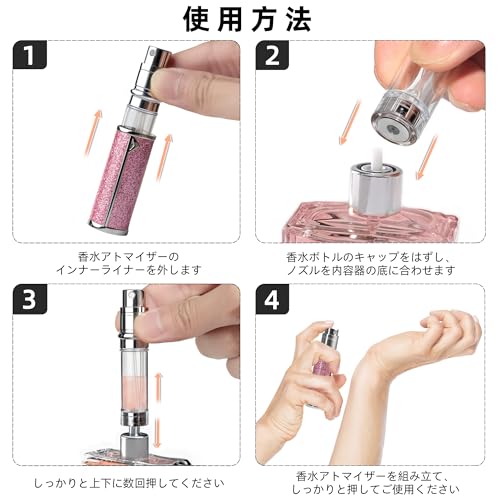 使用方法

1

香水アトマイザーの
インナーライナーを外します

2

香水ボトルのキャップをはずし、
ノズルを内容器の底に合わせます

3

しっかりと上下に数回押してください

4

香水アトマイザーを組み立て、
しっかりと押してご使用ください