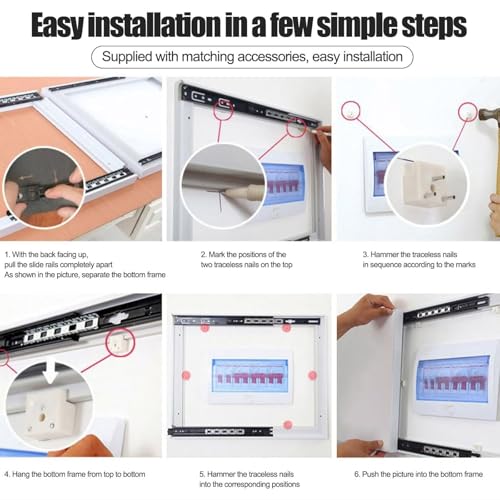 Easy installation in a few simple steps

Supplied with matching accessories, easy installation

1. With the back facing up, pull the slide rails completely apart As shown in the picture, separate the bottom frame

2. Mark the positions of the two traceless nails on the top

3. Hammer the traceless nails in sequence according to the marks

4. Hang the bottom frame from top to bottom

5. Hammer the traceless nails into the corresponding positions

6. Push the picture into the bottom frame