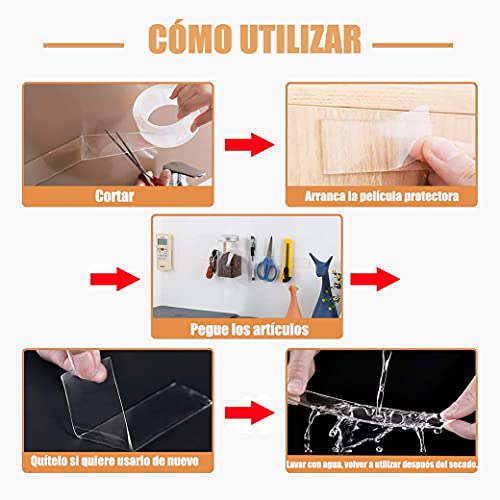 CÓMO UTILIZAR

Cortar

Arranca la película protectora

Pegue los artículos

Quítelo si quiere usarlo de nuevo

Lavar con agua, volver a utilizar después del secado.