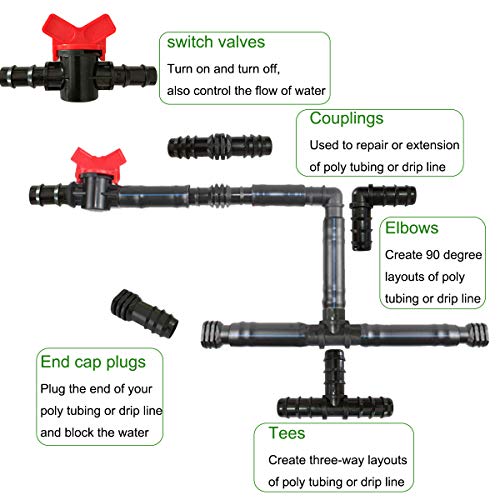 switch valves
Turn on and turn off, also control the flow of water

Couplings
Used to repair or extension of poly tubing or drip line

Elbows
Create 90 degree layouts of poly tubing or drip line

End cap plugs
Plug the end of your poly tubing or drip line and block the water

Tees
Create three-way layouts of poly tubing or drip line