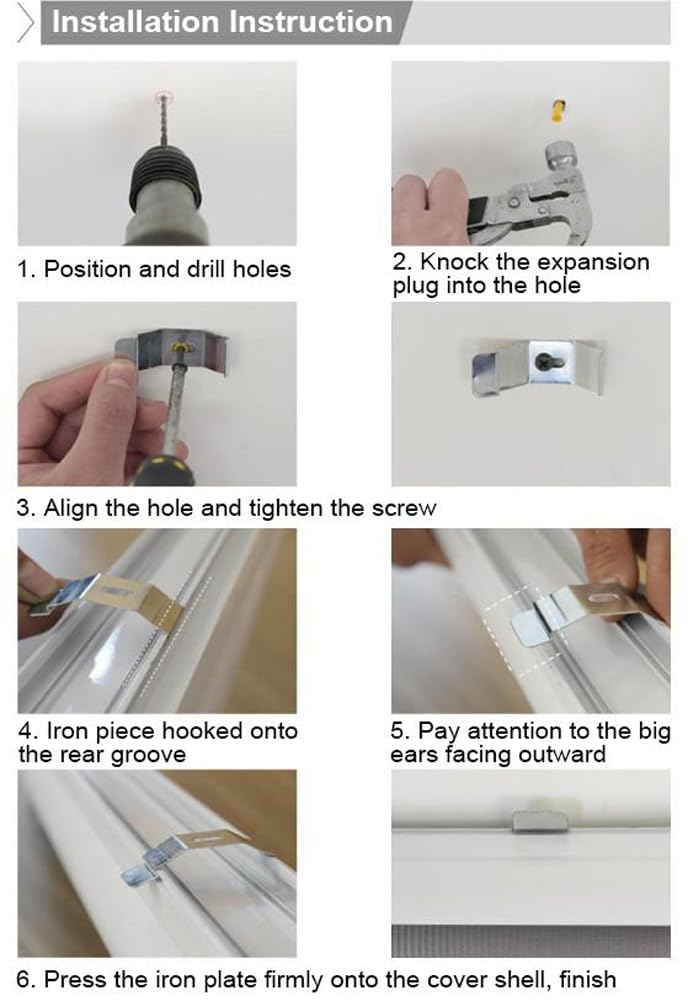 Installation Instruction

1. Position and drill holes

2. Knock the expansion plug into the hole

3. Align the hole and tighten the screw

4. Iron piece hooked onto the rear groove

5. Pay attention to the big ears facing outward

6. Press the iron plate firmly onto the cover shell, finish