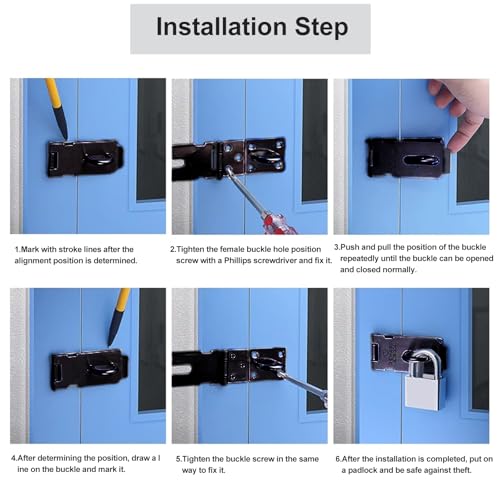 Installation Step

1.Mark with stroke lines after the alignment position is determined.

2.Tighten the female buckle hole position screw with a Phillips screwdriver and fix it.

3.Push and pull the position of the buckle repeatedly until the buckle can be opened and closed normally.

4.After determining the position, draw a l ine on the buckle and mark it.

5.Tighten the buckle screw in the same way to fix it.

6.After the installation is completed, put on a padlock and be safe against theft.