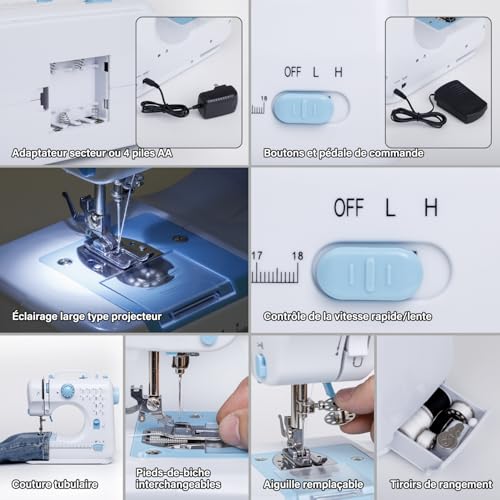 Adaptateur secteur ou 4 piles AA

OFF L H

18

Boutons et pédale de commande

Éclairage large type projecteur

OFF L H

17 18

Contrôle de la vitesse rapide/lente

Couture tubulaire

Pieds-de-biche interchangeables

Aiguille remplaçable

Tiroirs de rangement