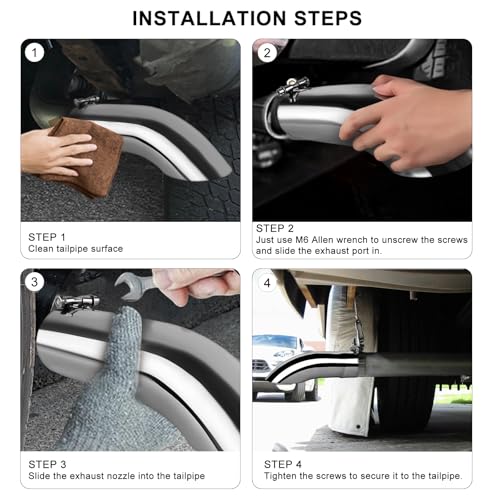 INSTALLATION STEPS

1

STEP 1
Clean tailpipe surface

2

STEP 2
Just use M6 Allen wrench to unscrew the screws and slide the exhaust port in.

3

STEP 3
Slide the exhaust nozzle into the tailpipe

4

STEP 4
Tighten the screws to secure it to the tailpipe.