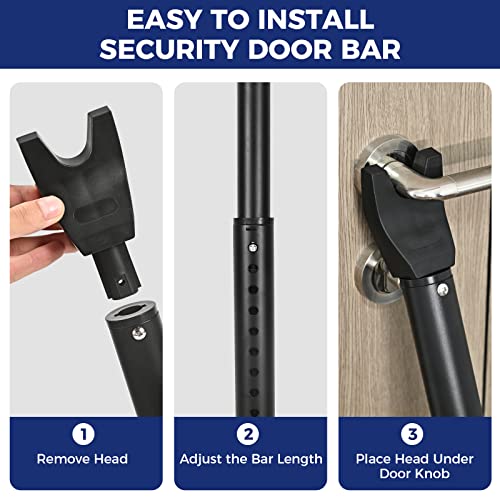 EASY TO INSTALL
SECURITY DOOR BAR

1
Remove Head

2
Adjust the Bar Length

3
Place Head Under Door Knob