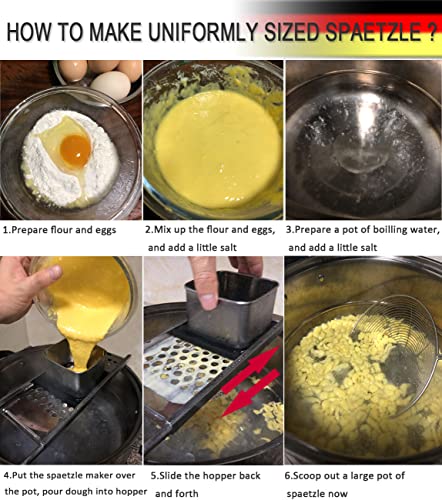 HOW TO MAKE UNIFORMLY SIZED SPAETZLE ?

1.Prepare flour and eggs

2.Mix up the flour and eggs, and add a little salt

3.Prepare a pot of boilling water, and add a little salt

4.Put the spaetzle maker over the pot, pour dough into hopper

5.Slide the hopper back and forth

6.Scoop out a large pot of spaetzle now