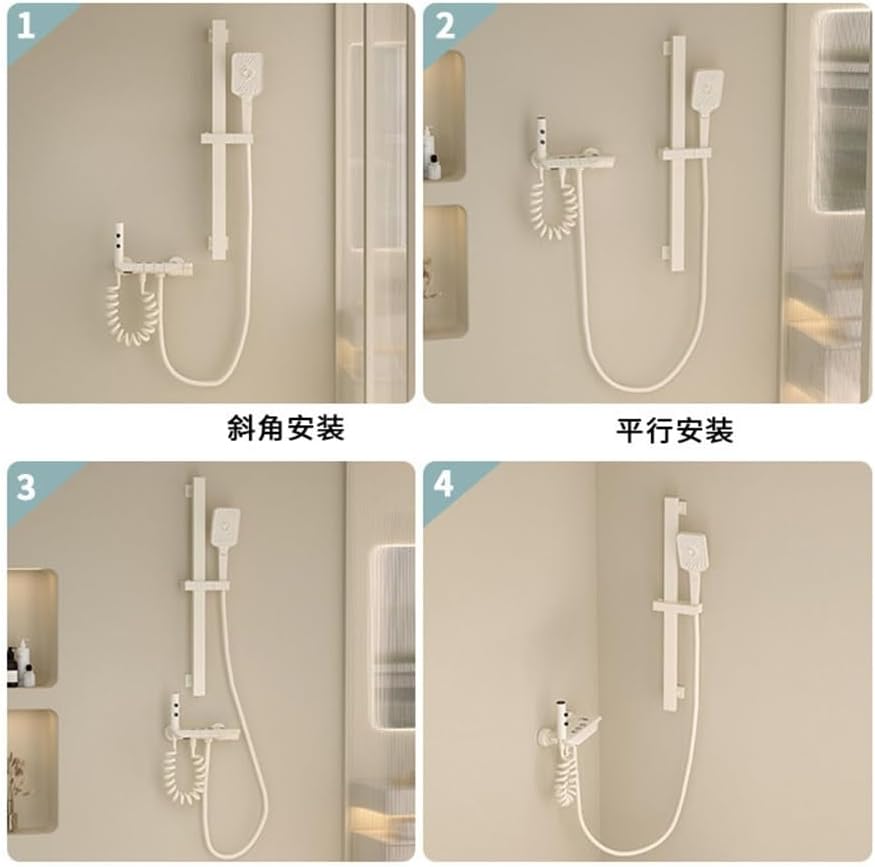 1

2

斜角安装

平行安装

3

4