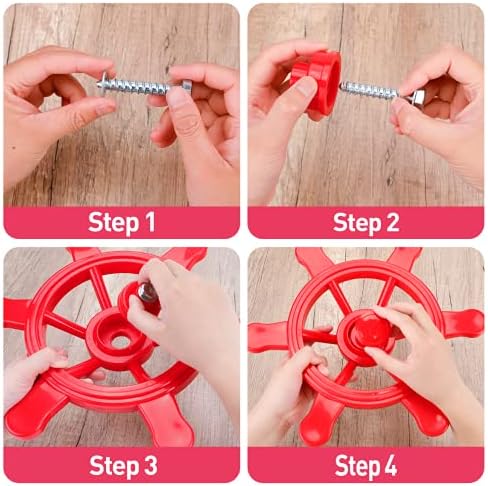 Step 1

Step 2

Step 3

Step 4