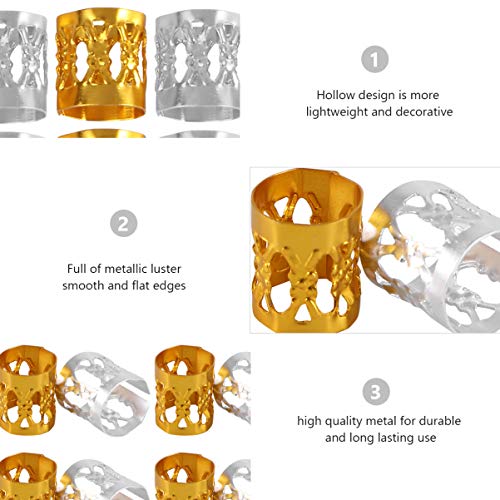 1

Hollow design is more lightweight and decorative

2

Full of metallic luster smooth and flat edges

3

high quality metal for durable and long lasting use