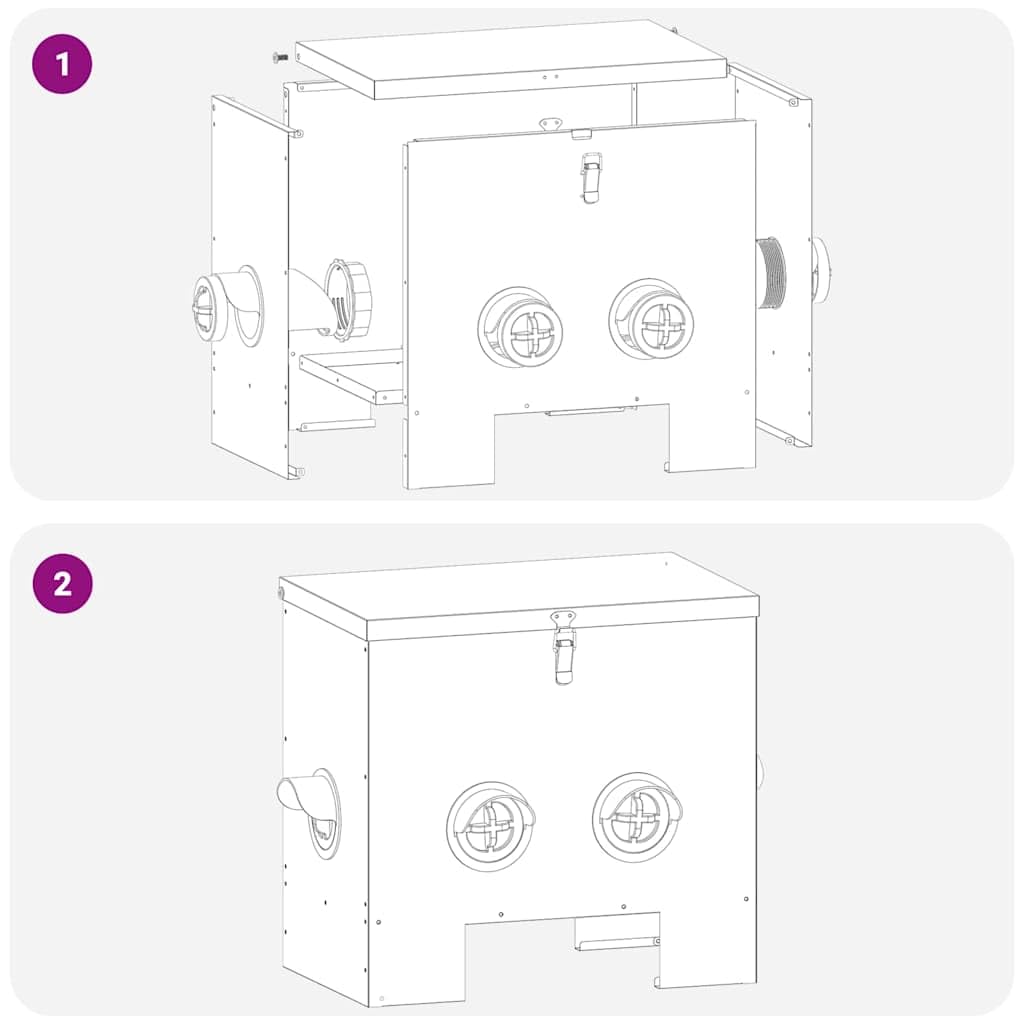 1

2