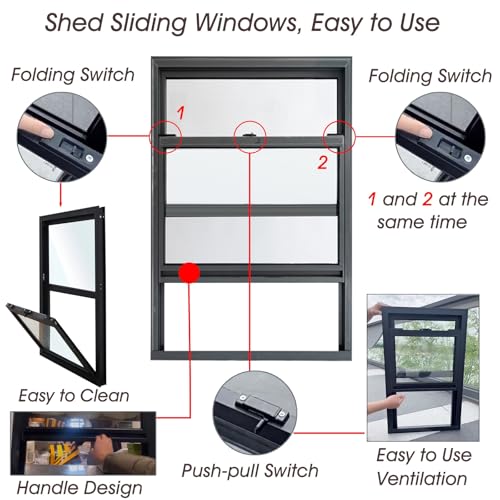 Shed Sliding Windows, Easy to Use

Folding Switch

1

2

Folding Switch

1 and 2 at the same time

Easy to Clean

Handle Design

Push-pull Switch

Easy to Use Ventilation