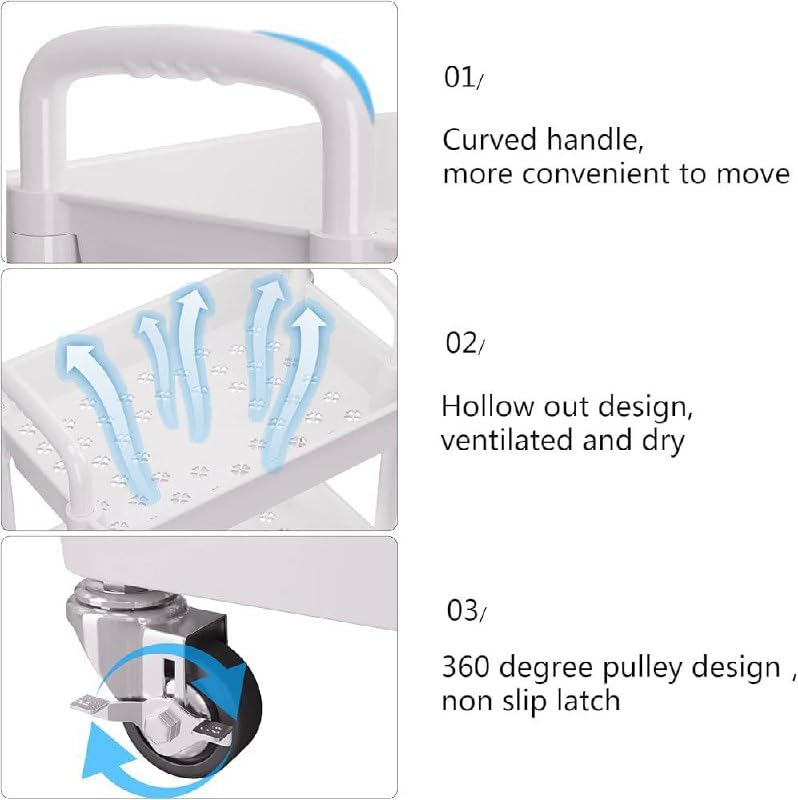 01/

Curved handle, more convenient to move

02/

Hollow out design, ventilated and dry

03/

360 degree pulley design , non slip latch