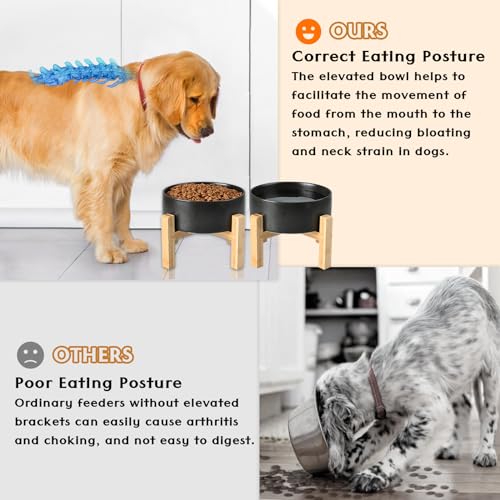 OURS

Correct Eating Posture

The elevated bowl helps to facilitate the movement of food from the mouth to the stomach, reducing bloating and neck strain in dogs.

OTHERS

Poor Eating Posture

Ordinary feeders without elevated brackets can easily cause arthritis and choking, and not easy to digest.