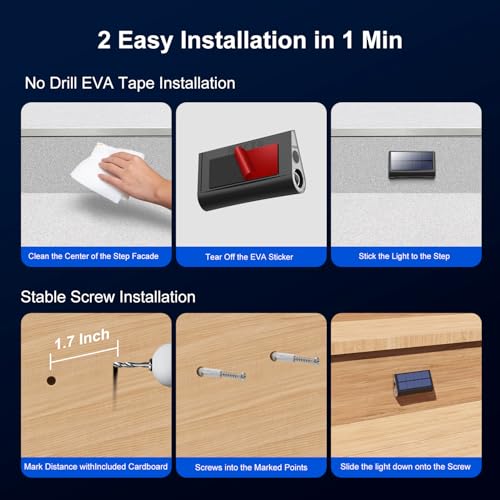 2 Easy Installation in 1 Min

No Drill EVA Tape Installation

Clean the Center of the Step Facade

Tear Off the EVA Sticker

Stick the Light to the Step

Stable Screw Installation

1.7 Inch

Mark Distance withIncluded Cardboard

Screws into the Marked Points

Slide the light down onto the Screw