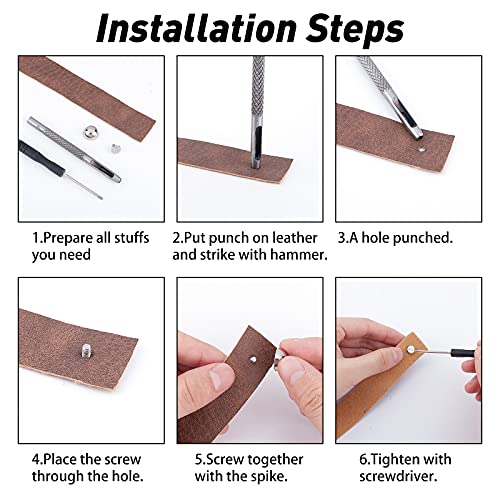 Installation Steps

1.Prepare all stuffs you need

2.Put punch on leather and strike with hammer.

3.A hole punched.

4.Place the screw through the hole.

5.Screw together with the spike.

6.Tighten with screwdriver.