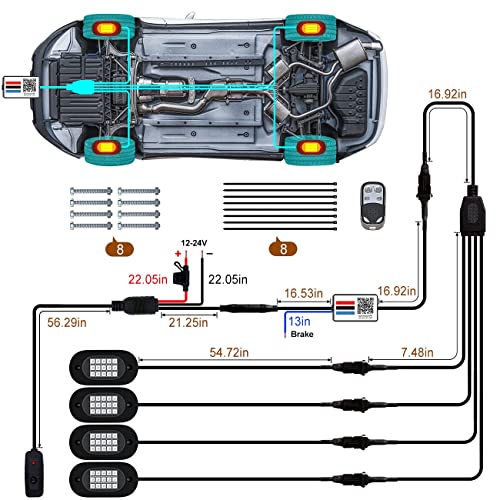 16.92in

8

12-24V
+ −

8

22.05in

22.05in

16.53in

16.92in

56.29in

21.25in

13in
Brake

54.72in

7.48in