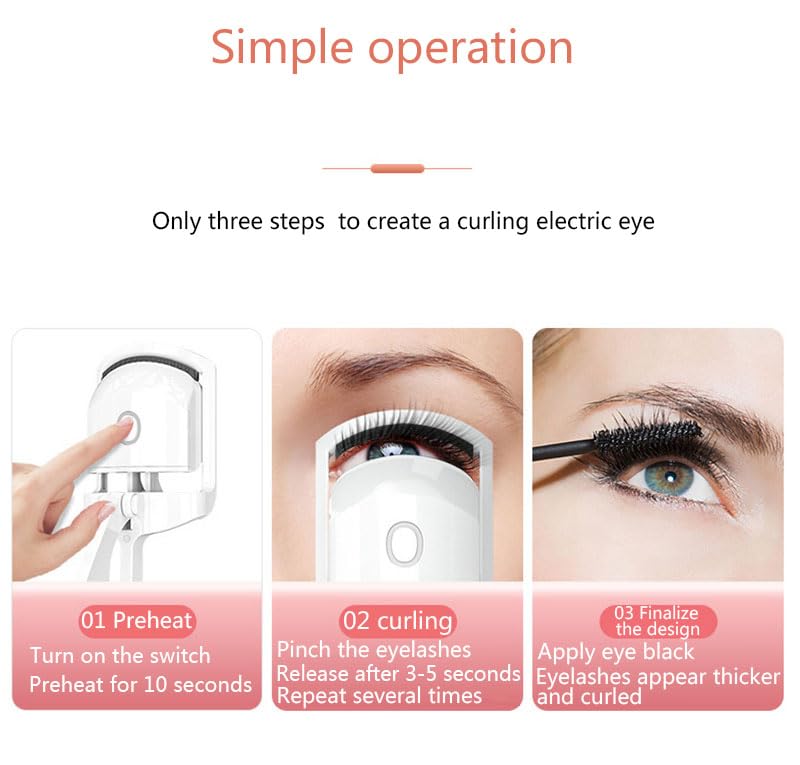 Simple operation

Only three steps to create a curling electric eye

01 Preheat
Turn on the switch
Preheat for 10 seconds

02 curling
Pinch the eyelashes
Release after 3-5 seconds
Repeat several times

03 Finalize the design
Apply eye black
Eyelashes appear thicker and curled