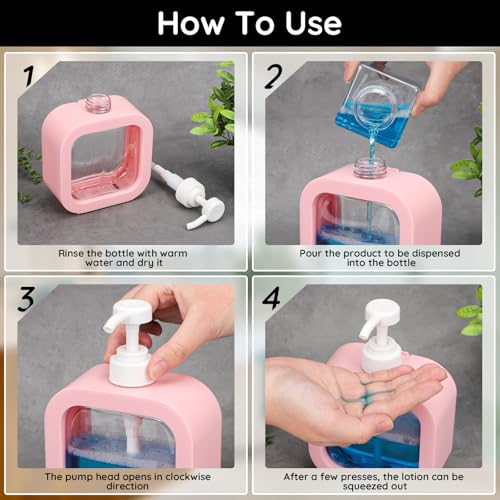 How To Use

1

Rinse the bottle with warm water and dry it

2

Pour the product to be dispensed into the bottle

3

The pump head opens in clockwise direction

4

After a few presses, the lotion can be squeezed out