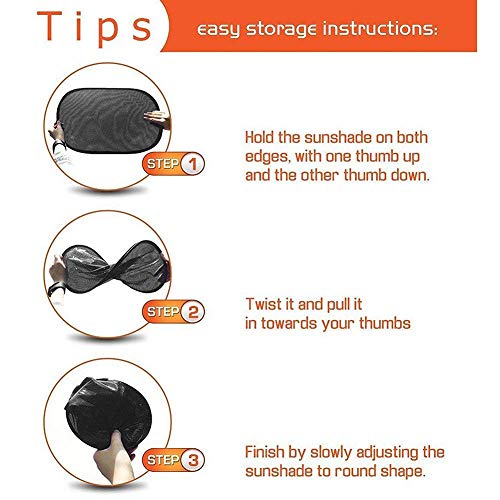 Tips easy storage instructions:

STEP 1

Hold the sunshade on both edges, with one thumb up and the other thumb down.

STEP 2

Twist it and pull it in towards your thumbs

STEP 3

Finish by slowly adjusting the sunshade to round shape.