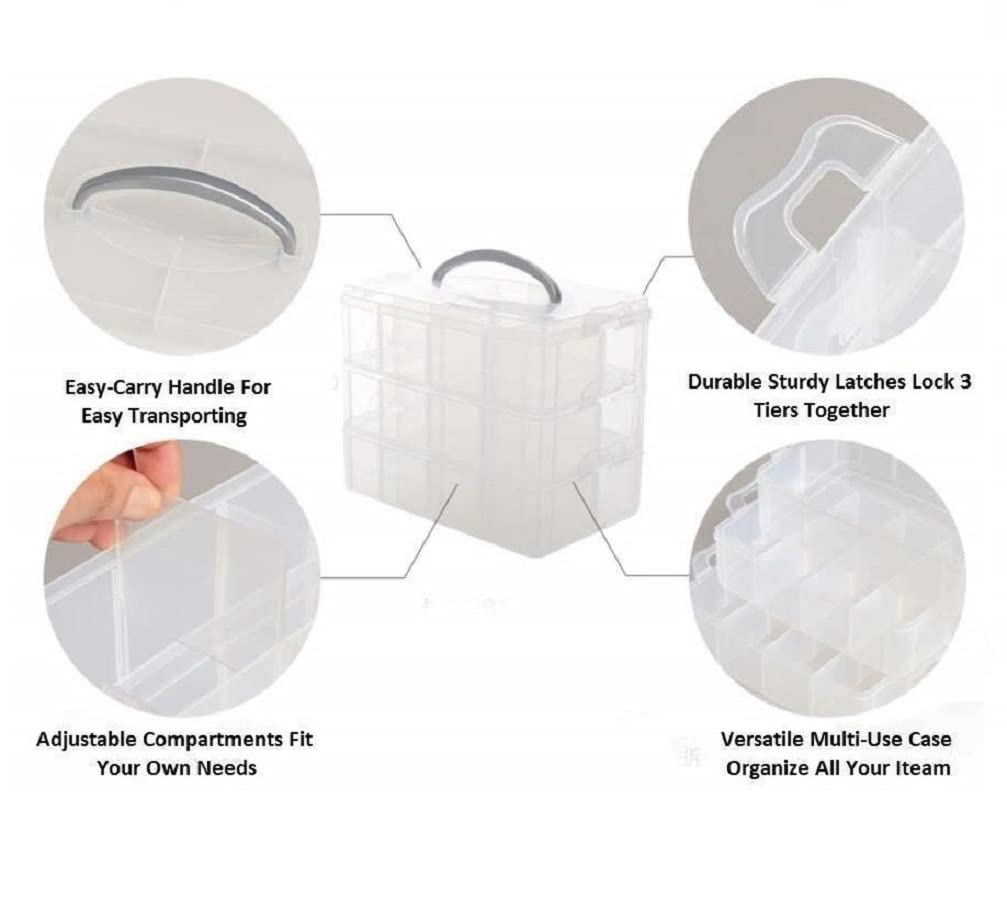 Easy-Carry Handle For Easy Transporting

Durable Sturdy Latches Lock 3 Tiers Together

Adjustable Compartments Fit Your Own Needs

Versatile Multi-Use Case Organize All Your Iteam