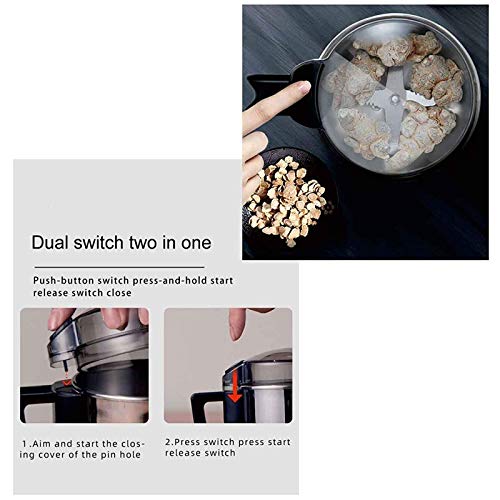 Dual switch two in one

Push-button switch press-and-hold start release switch close

1.Aim and start the closing cover of the pin hole

2.Press switch press start release switch