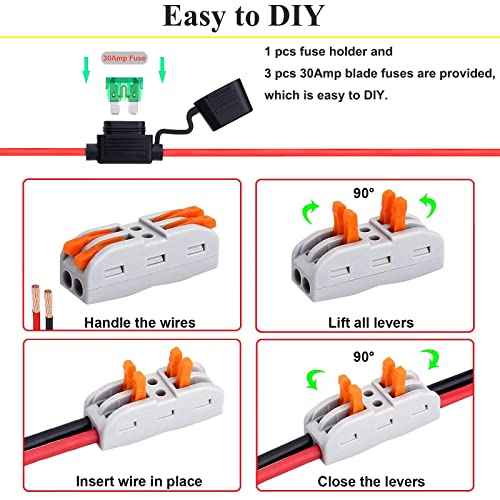 Easy to DIY

30Amp Fuse

1 pcs fuse holder and
3 pcs 30Amp blade fuses are provided,
which is easy to DIY.

Handle the wires

90°

Lift all levers

Insert wire in place

90°

Close the levers