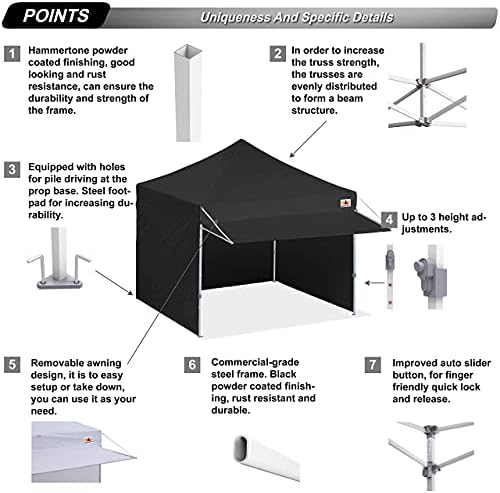 POINTS

Uniqueness And Specific Details

1 Hammertone powder coated finishing, good looking and rust resistance, can ensure the durability and strength of the frame.

2 In order to increase the truss strength, the trusses are evenly distributed to form a beam structure.

3 Equipped with holes for pile driving at the prop base. Steel footpad for increasing durability.

4 Up to 3 height adjustments.

5 Removable awning design, it is to easy setup or take down, you can use it as your need.

6 Commercial-grade steel frame. Black powder coated finishing, rust resistant and durable.

7 Improved auto slider button, for finger friendly quick lock and release.