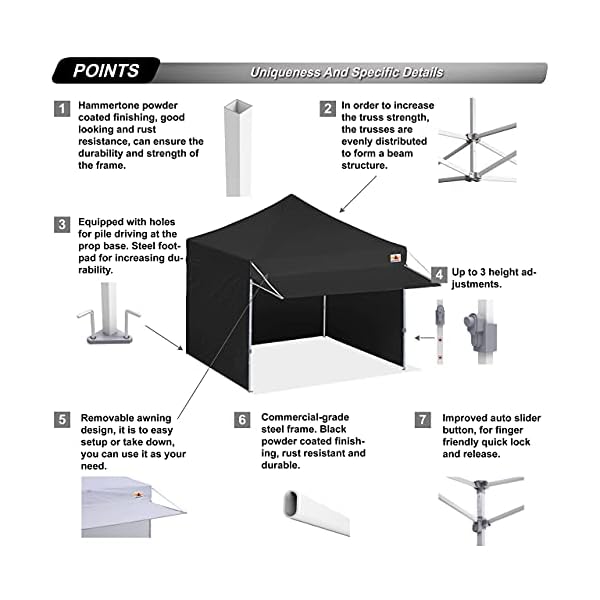 POINTS

Uniqueness And Specific Details

1 Hammertone powder coated finishing, good looking and rust resistance, can ensure the durability and strength of the frame.

2 In order to increase the truss strength, the trusses are evenly distributed to form a beam structure.

3 Equipped with holes for pile driving at the prop base. Steel footpad for increasing durability.

4 Up to 3 height adjustments.

5 Removable awning design, it is to easy setup or take down, you can use it as your need.

6 Commercial-grade steel frame. Black powder coated finishing, rust resistant and durable.

7 Improved auto slider button, for finger friendly quick lock and release.