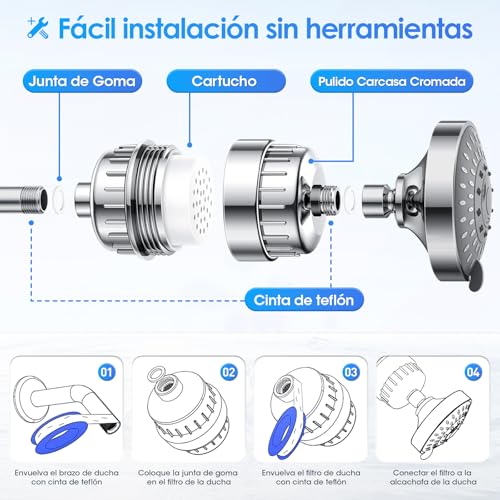 Fácil instalación sin herramientas

Junta de Goma

Cartucho

Pulido Carcasa Cromada

Cinta de teflón

01

Envuelva el brazo de ducha con cinta de teflón

02

Coloque la junta de goma en el filtro de la ducha

03

Envuelva el filtro de ducha con cinta de teflón

04

Conectar el filtro a la alcachofa de la ducha