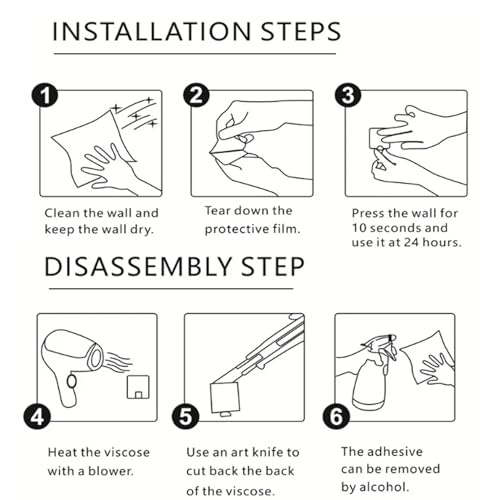 INSTALLATION STEPS

1

Clean the wall and keep the wall dry.

2

Tear down the protective film.

3

Press the wall for 10 seconds and use it at 24 hours.

DISASSEMBLY STEP

4

Heat the viscose with a blower.

5

Use an art knife to cut back the back of the viscose.

6

The adhesive can be removed by alcohol.