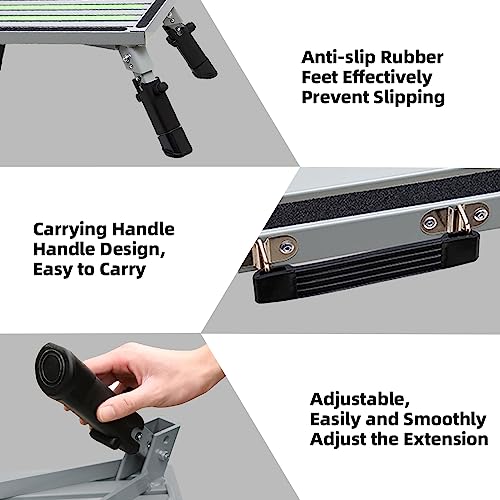 Anti-slip Rubber Feet Effectively Prevent Slipping

Carrying Handle Handle Design, Easy to Carry

Adjustable, Easily and Smoothly Adjust the Extension