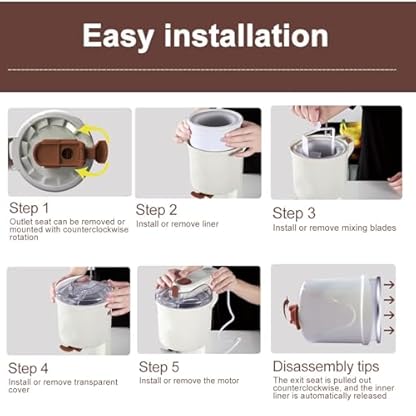 Easy installation

Step 1
Outlet seat can be removed or mounted with counterclockwise rotation

Step 2
Install or remove liner

Step 3
Install or remove mixing blades

Step 4
Install or remove transparent cover

Step 5
Install or remove the motor

Disassembly tips
The exit seat is pulled out counterclockwise, and the inner liner is automatically released