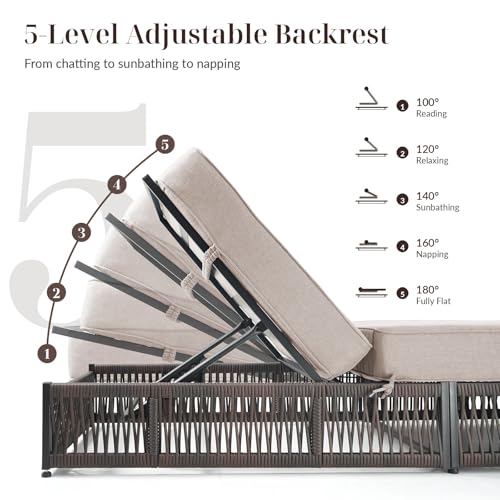 5-Level Adjustable Backrest

From chatting to sunbathing to napping

5

5
4
3
2
1

1 100° Reading

2 120° Relaxing

3 140° Sunbathing

4 160° Napping

5 180° Fully Flat