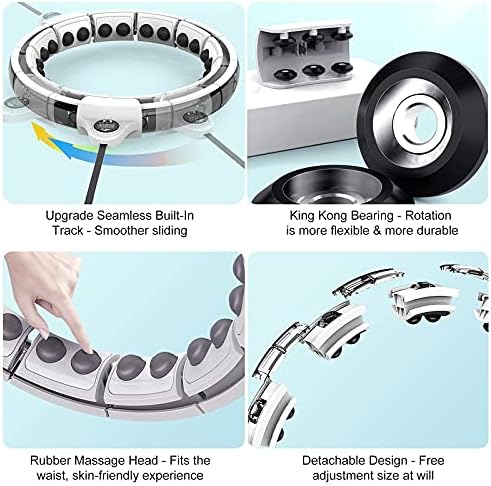 Upgrade Seamless Built-In Track - Smoother sliding

King Kong Bearing - Rotation is more flexible & more durable

Rubber Massage Head - Fits the waist, skin-friendly experience

Detachable Design - Free adjustment size at will