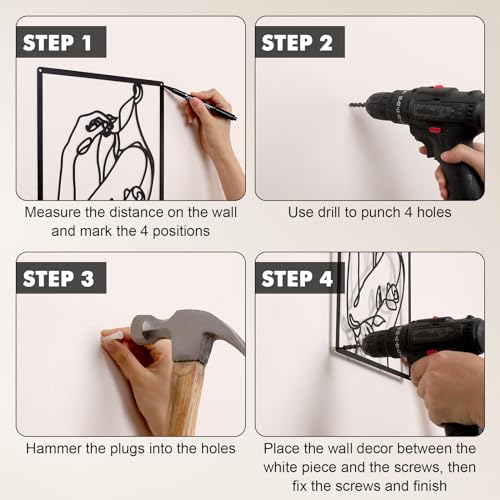 STEP 1

Measure the distance on the wall and mark the 4 positions

STEP 2

Use drill to punch 4 holes

STEP 3

Hammer the plugs into the holes

STEP 4

Place the wall decor between the white piece and the screws, then fix the screws and finish