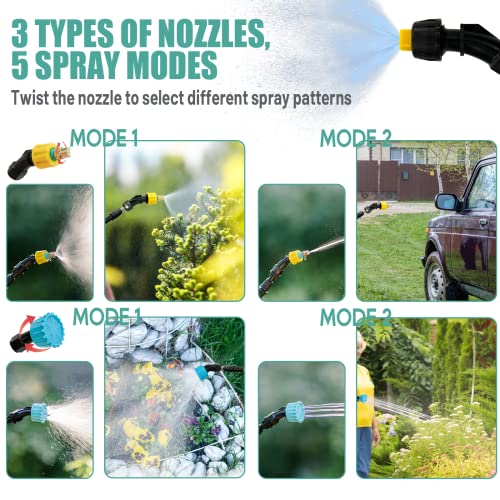 3 TYPES OF NOZZLES, 5 SPRAY MODES

Twist the nozzle to select different spray patterns

MODE 1

MODE 2

MODE 1

MODE 2