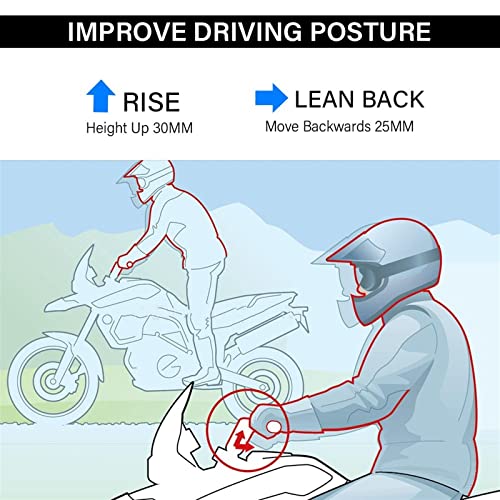 IMPROVE DRIVING POSTURE

RISE
Height Up 30MM

LEAN BACK
Move Backwards 25MM