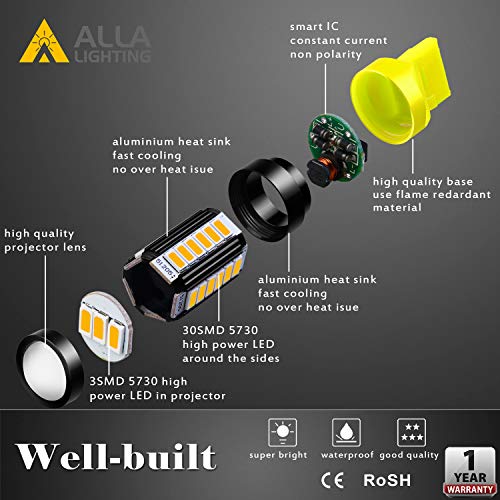 ALLA LIGHTING

smart IC
constant current
non polarity

aluminium heat sink
fast cooling
no over heat isue

high quality base
use flame redardant
material

high quality
projector lens

aluminium heat sink
fast cooling
no over heat isue

30SMD 5730
high power LED
around the sides

3SMD 5730 high
power LED in projector

Well-built

super bright
waterproof
good quality

CE RoSH

1 YEAR WARRANTY