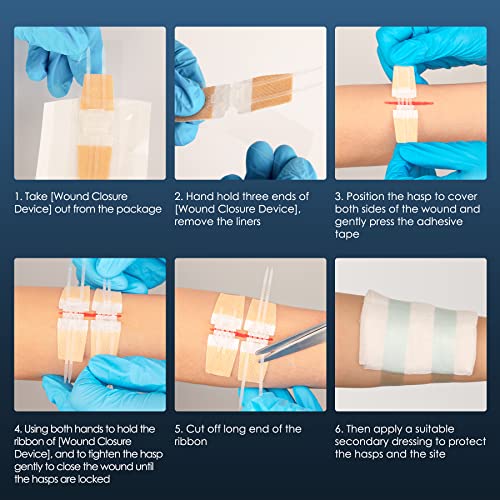 1. Take [Wound Closure Device] out from the package

2. Hand hold three ends of [Wound Closure Device], remove the liners

3. Position the hasp to cover both sides of the wound and gently press the adhesive tape

4. Using both hands to hold the ribbon of [Wound Closure Device], and to tighten the hasp gently to close the wound until the hasps are locked

5. Cut off long end of the ribbon

6. Then apply a suitable secondary dressing to protect the hasps and the site