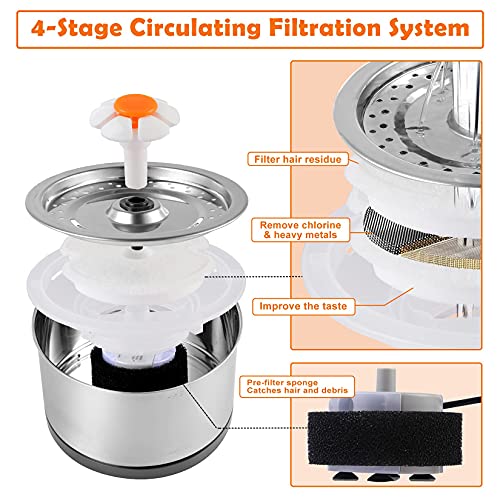 4-Stage Circulating Filtration System

Filter hair residue

Remove chlorine & heavy metals

Improve the taste

Pre-filter sponge
Catches hair and debris