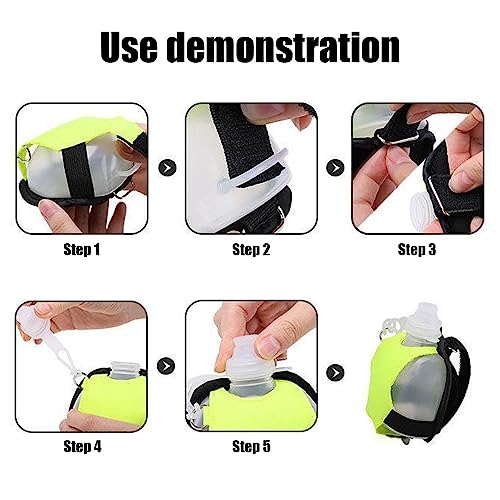 Use demonstration

Step 1

Step 2

Step 3

Step 4

Step 5