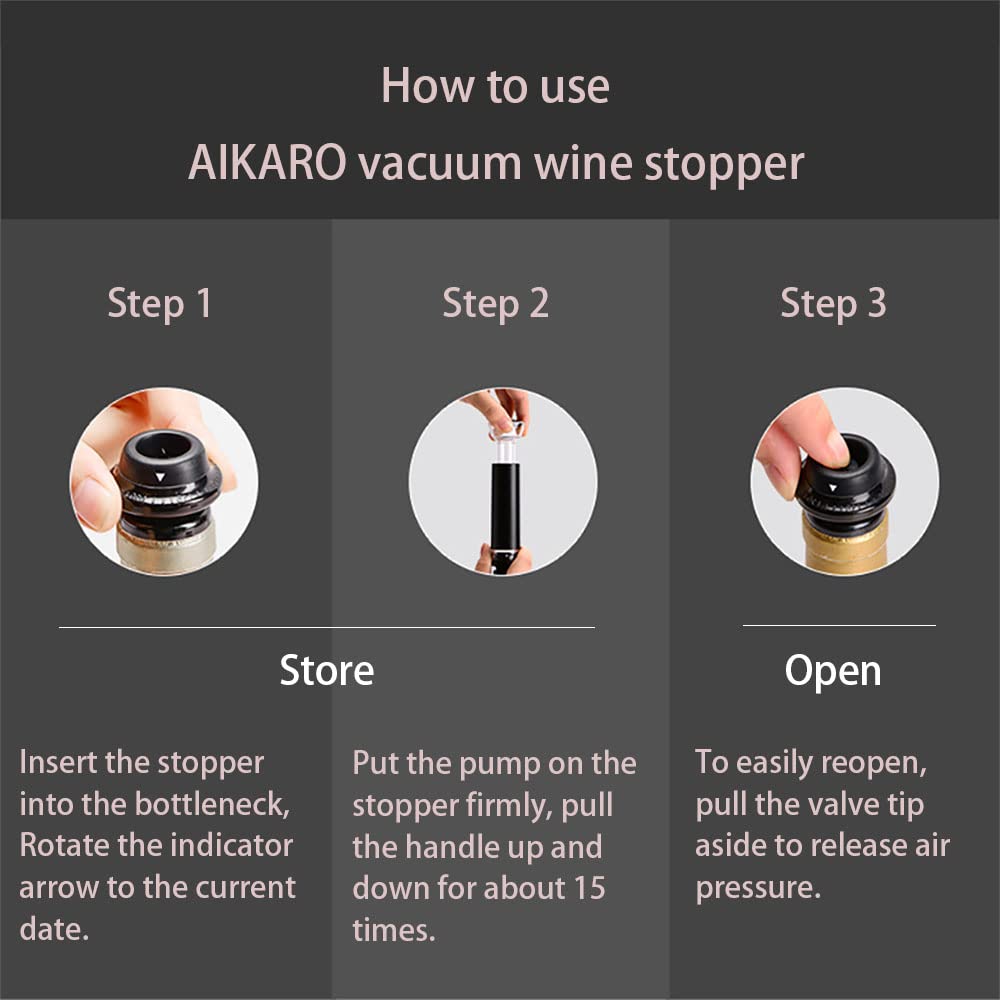 How to use
AIKARO vacuum wine stopper

Step 1

Step 2

Step 3

Store

Open

Insert the stopper into the bottleneck, Rotate the indicator arrow to the current date.

Put the pump on the stopper firmly, pull the handle up and down for about 15 times.

To easily reopen, pull the valve tip aside to release air pressure.